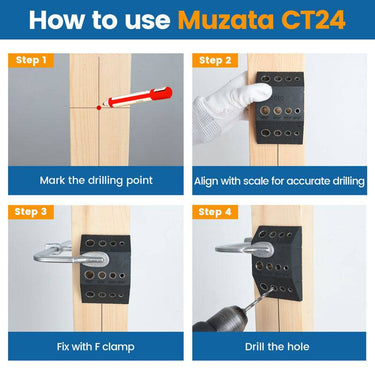 How to use Muzata CT24

Step 1

Mark the drilling point

Step 2

Align with scale for accurate drilling

Step 3

Fix with F clamp

Step 4

Drill the hole