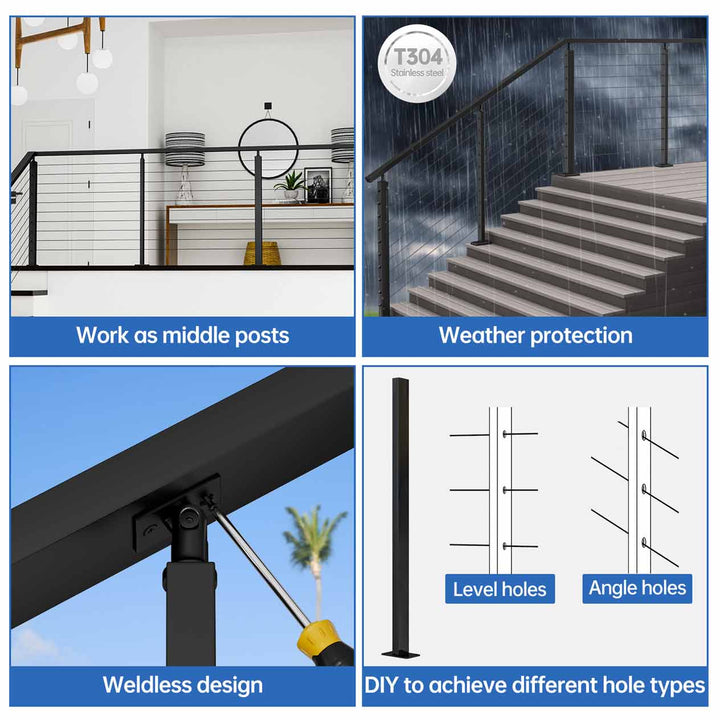 Work as middle posts

T304
Stainless steel

Weather protection

Weldless design

Level holes

Angle holes

DIY to achieve different hole types