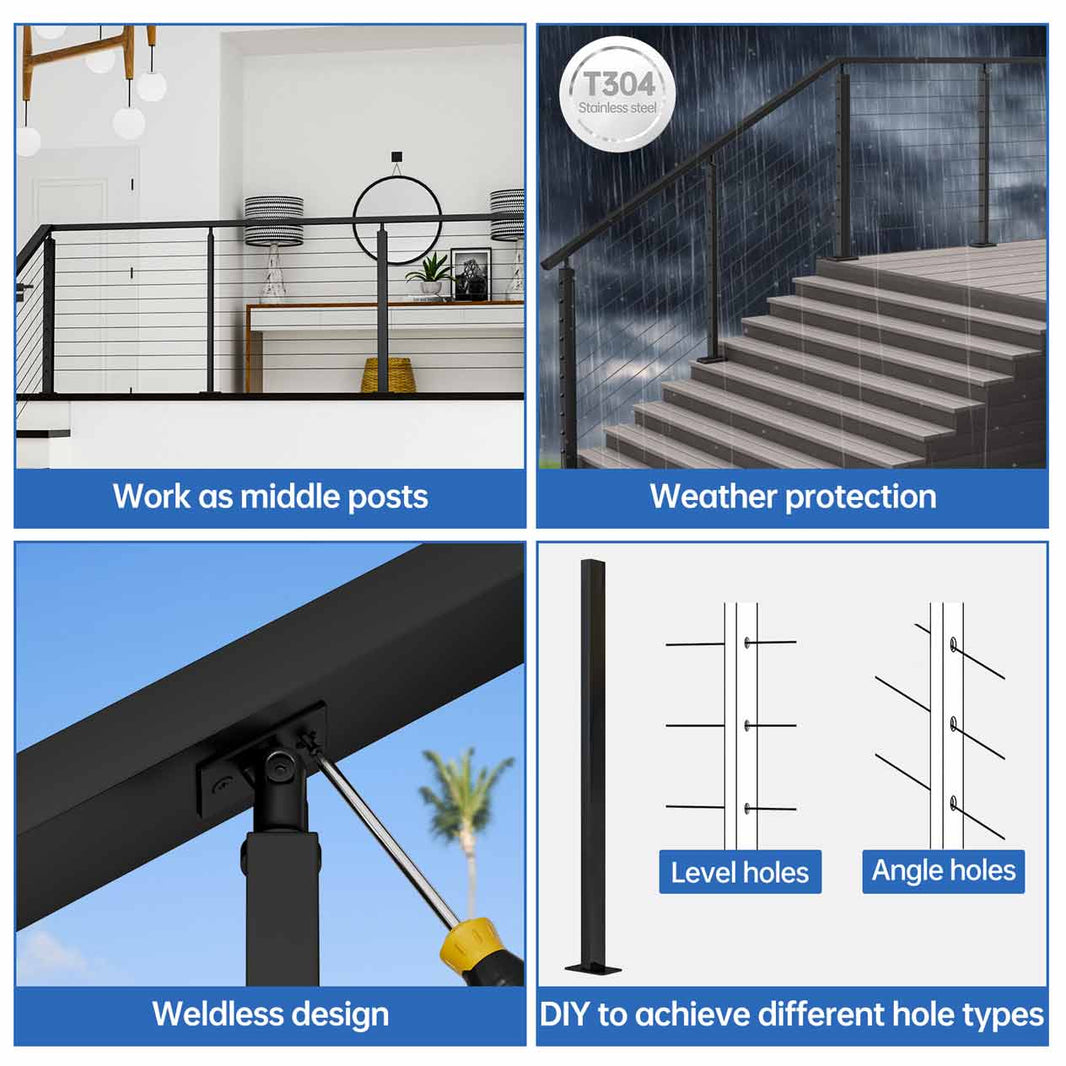 Work as middle posts

T304
Stainless steel

Weather protection

Weldless design

Level holes

Angle holes

DIY to achieve different hole types