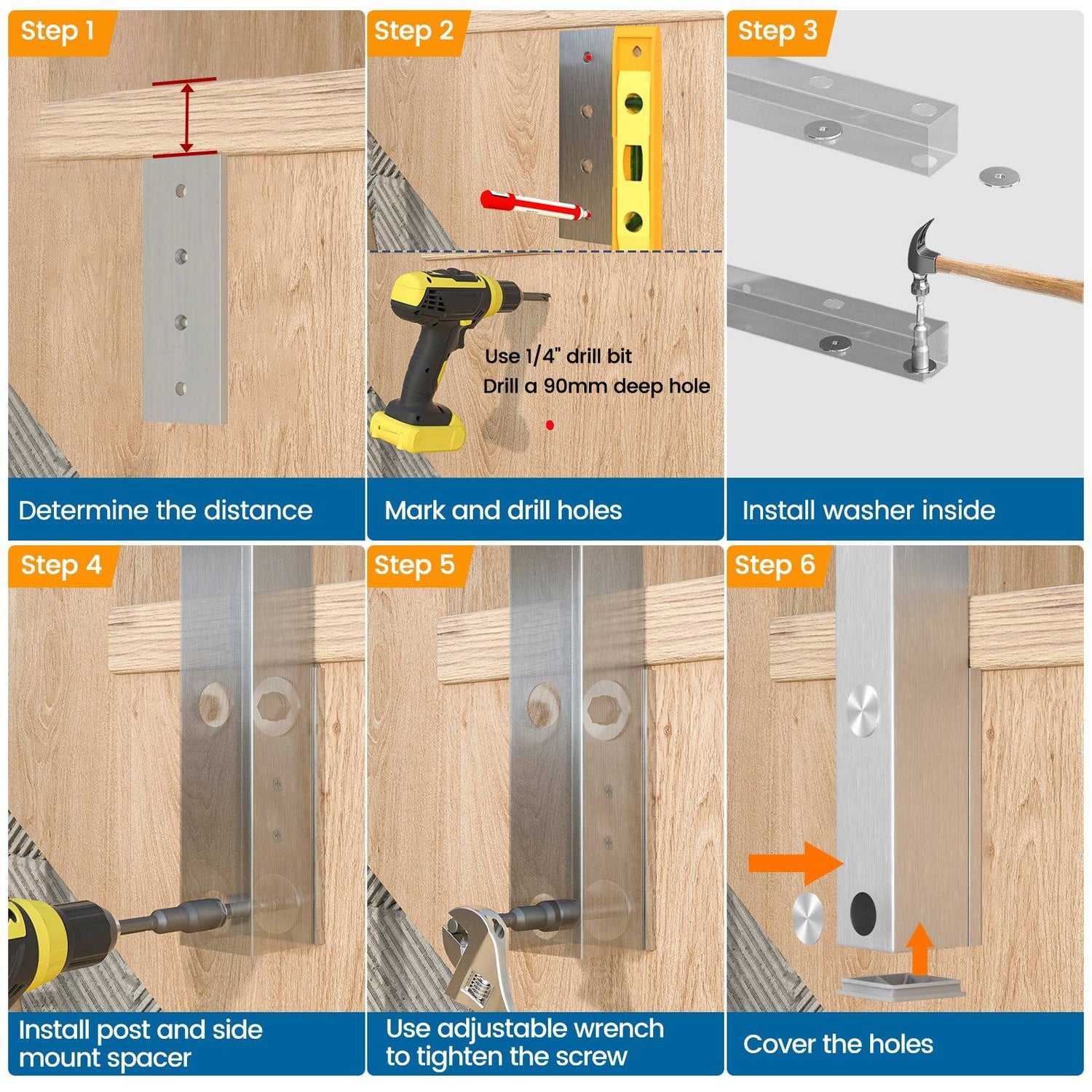 Step 1

Determine the distance

Step 2

Use 1/4" drill bit
Drill a 90mm deep hole

Mark and drill holes

Step 3

Install washer inside

Step 4

Install post and side mount spacer

Step 5

Use adjustable wrench to tighten the screw

Step 6

Cover the holes