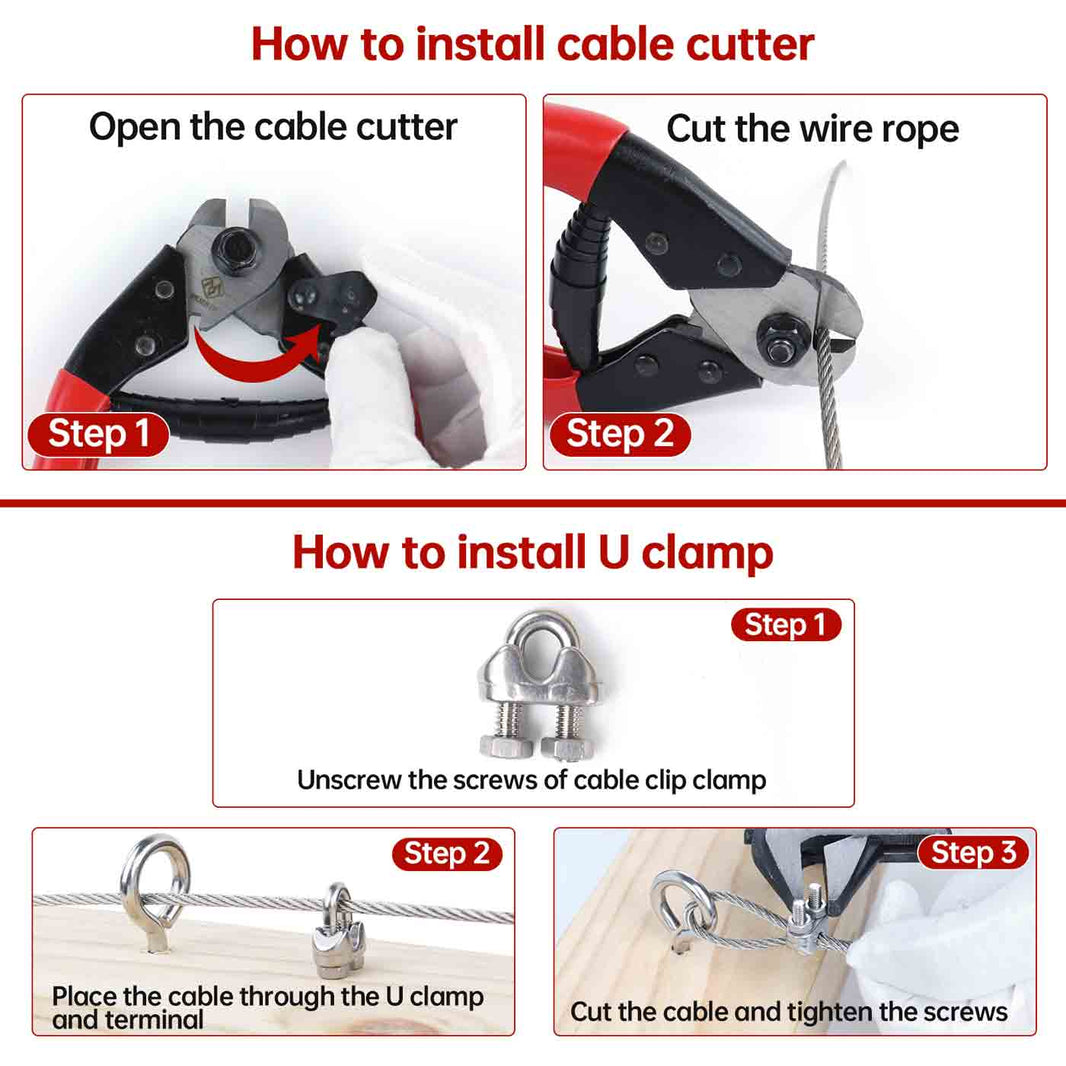 How to install cable cutter

Open the cable cutter

Step 1

Cut the wire rope

Step 2

How to install U clamp

Step 1

Unscrew the screws of cable clip clamp

Step 2

Place the cable through the U clamp and terminal

Step 3

Cut the cable and tighten the screws