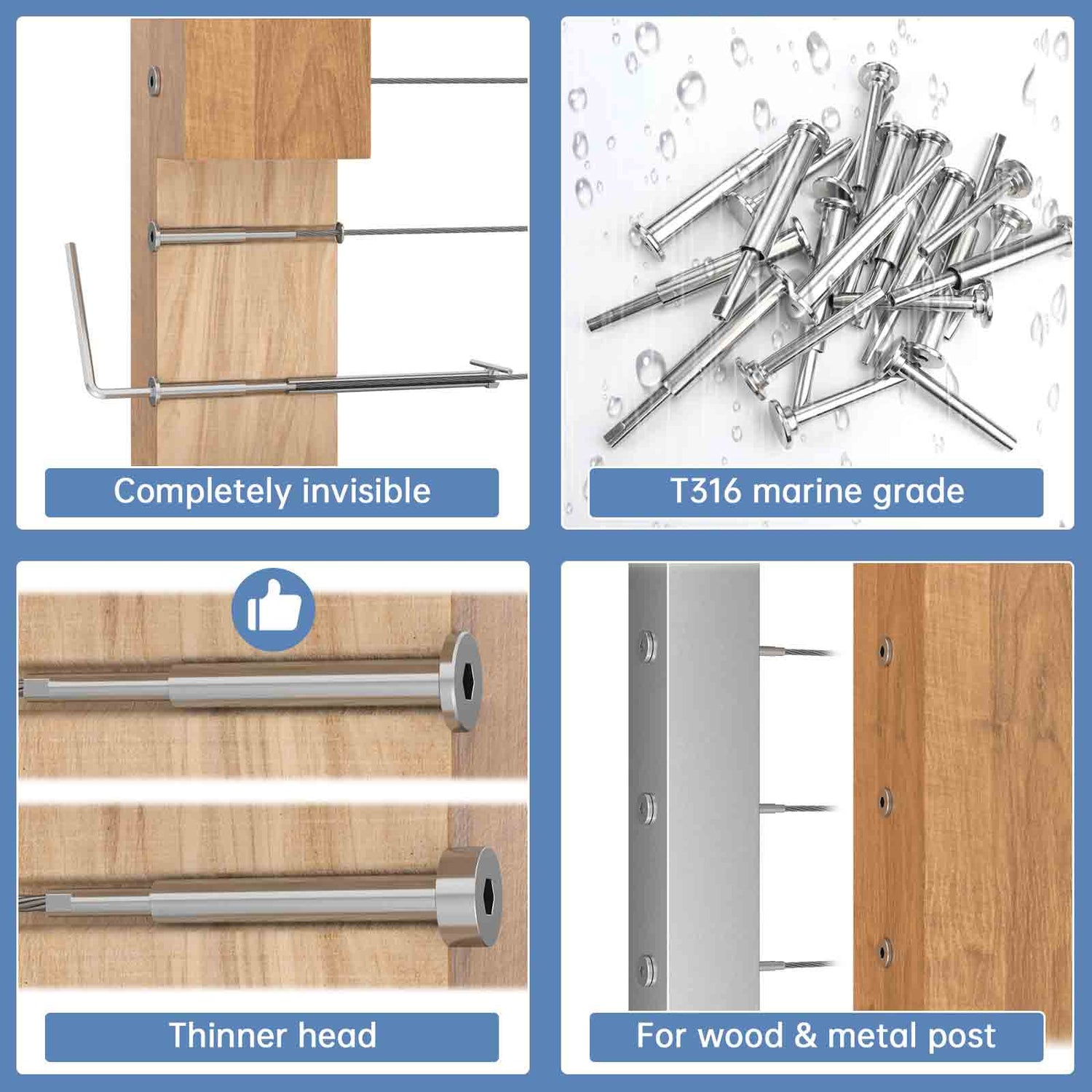 Completely invisible

T316 marine grade

Thinner head

For wood & metal post