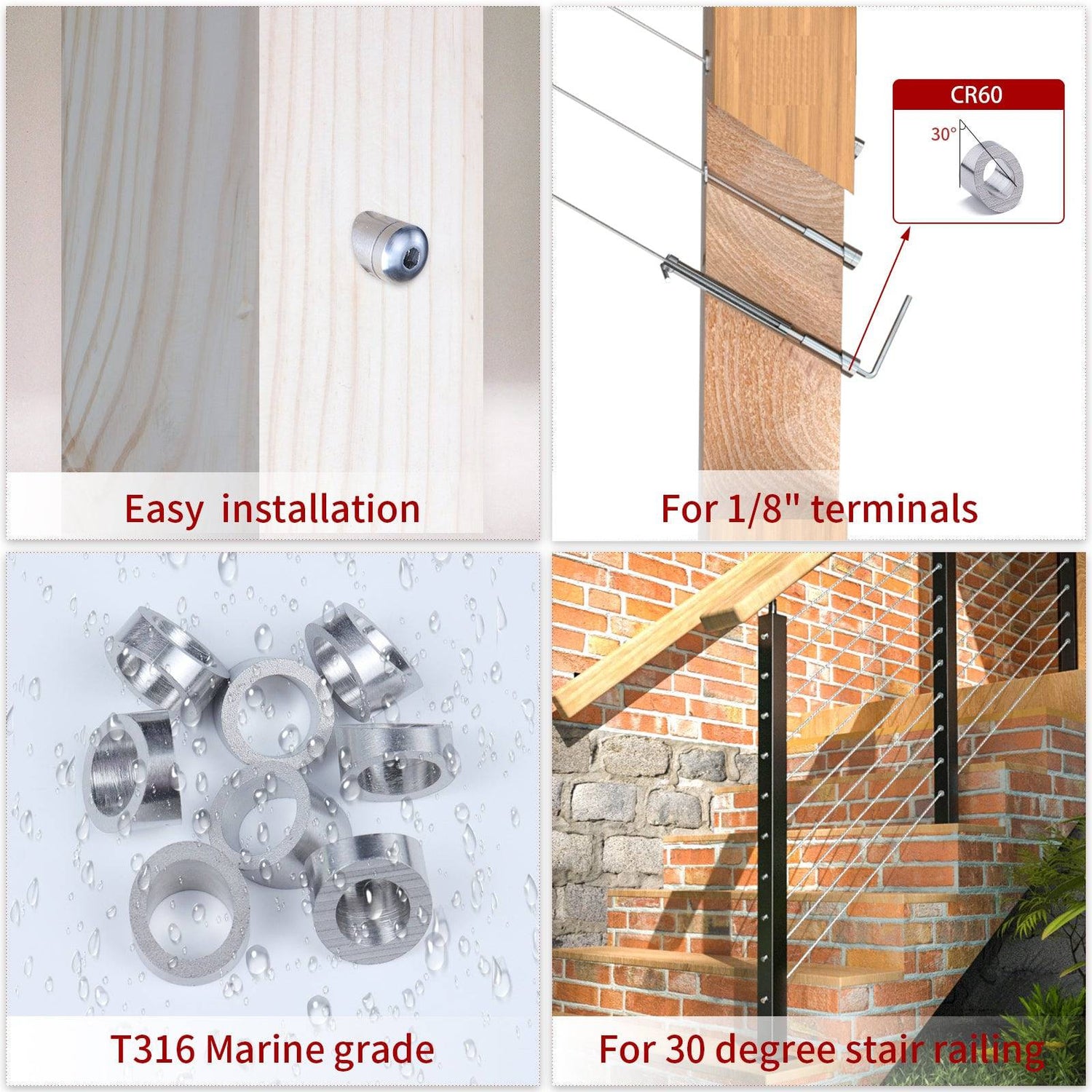 Easy installation

CR60

30°

For 1/8" terminals

T316 Marine grade

For 30 degree stair railing