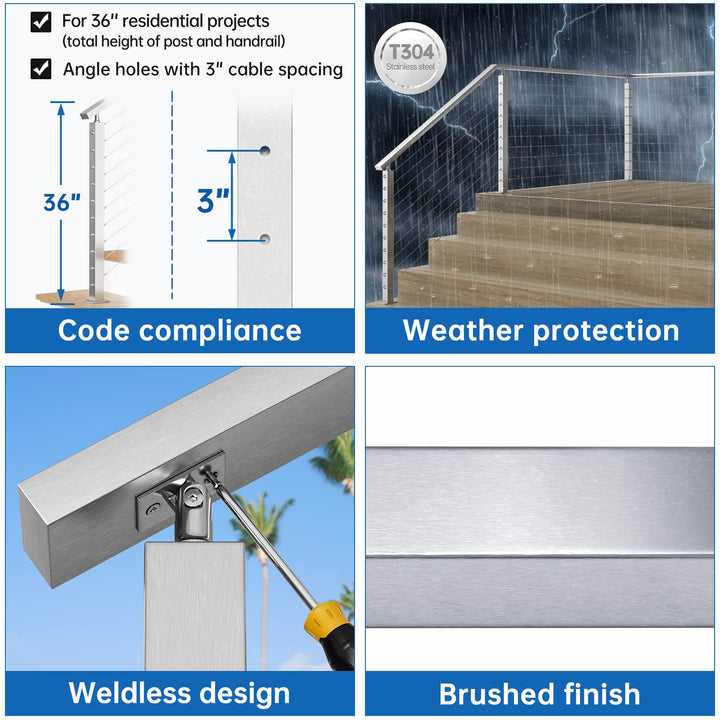 For 36" residential projects
(total height of post and handrail)

Angle holes with 3" cable spacing

36"

3"

Code compliance

T304
Stainless steel

Weather protection

Weldless design

Brushed finish