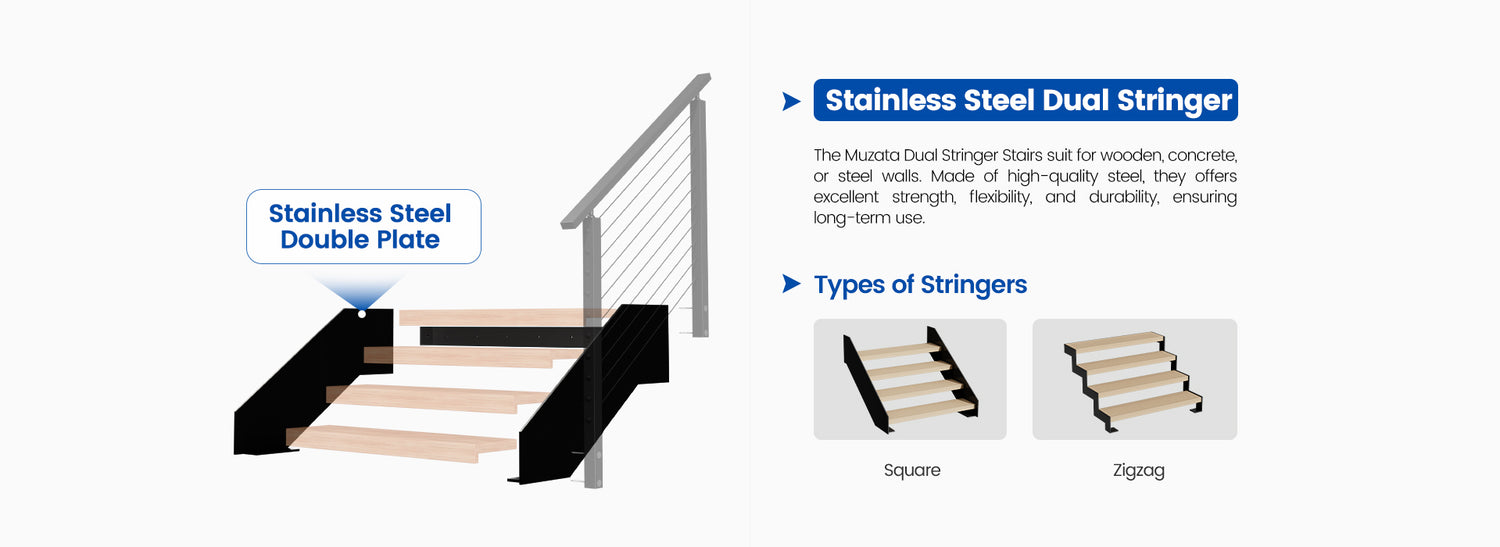 Stainless Steel Double Plate

Stainless Steel Dual Stringer

The Muzata Dual Stringer Stairs suit for wooden, concrete, or steel walls. Made of high-quality steel, they offers excellent strength, flexibility, and durability, ensuring long-term use.

Types of Stringers

Square

Zigzag