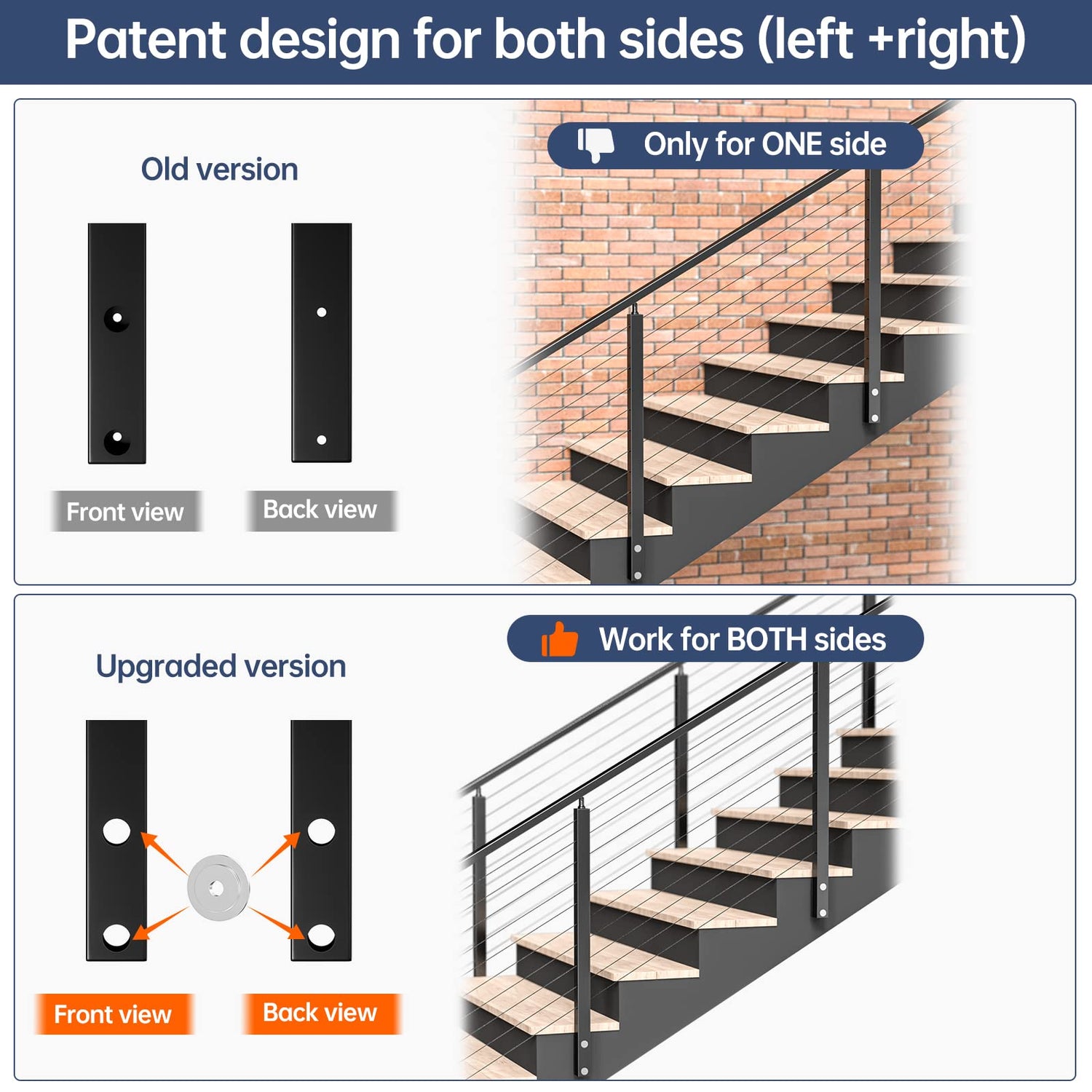 Patent design for both sides (left +right)

Old version

Front view

Back view

Only for ONE side

Upgraded version

Front view

Back view

Work for BOTH sides