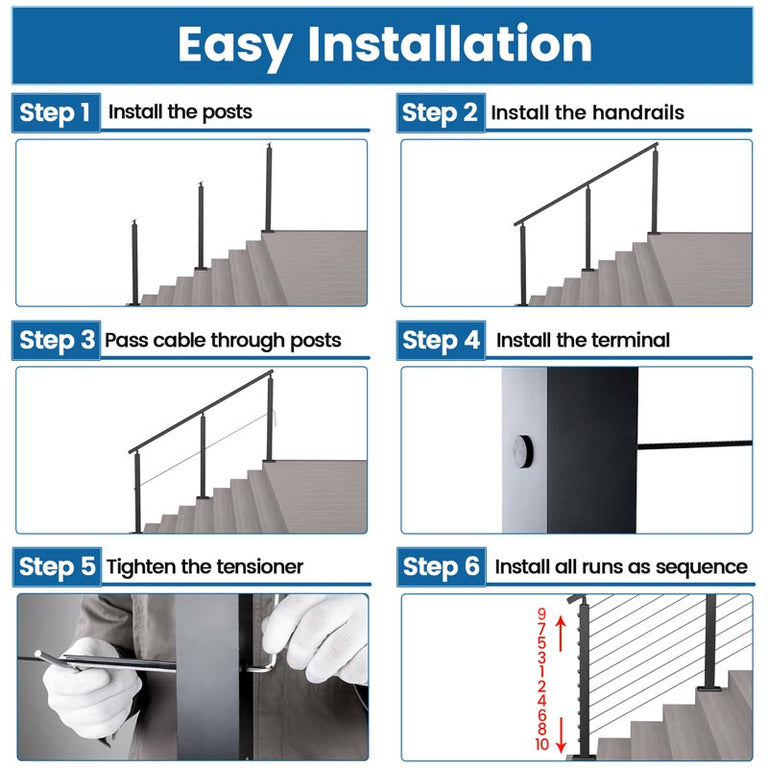 Easy Installation

Step 1 Install the posts

Step 2 Install the handrails

Step 3 Pass cable through posts

Step 4 Install the terminal

Step 5 Tighten the tensioner

Step 6 Install all runs as sequence

9
7
5
3
1
2
4
6
8
10