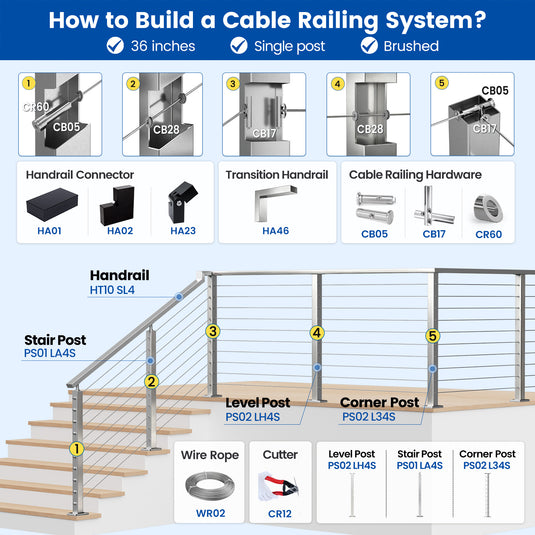 How to Build a Cable Railing System?
36 inches Single post Brushed

1
CR60
CB05

2
CB28

3
CB17

4
CB28

5
CB05
CB17

Handrail Connector
HA01 HA02 HA23

Transition Handrail
HA46

Cable Railing Hardware
CB05 CB17 CR60

Handrail
HT10 SL4

Stair Post
PS01 LA4S

3 4 5 2 1

Level Post
PS02 LH4S

Corner Post
PS02 L34S

Wire Rope
WR02

Cutter
CR12

Level Post
PS02 LH4S

Stair Post
PS01 LA4S

Corner Post
PS02 L34S