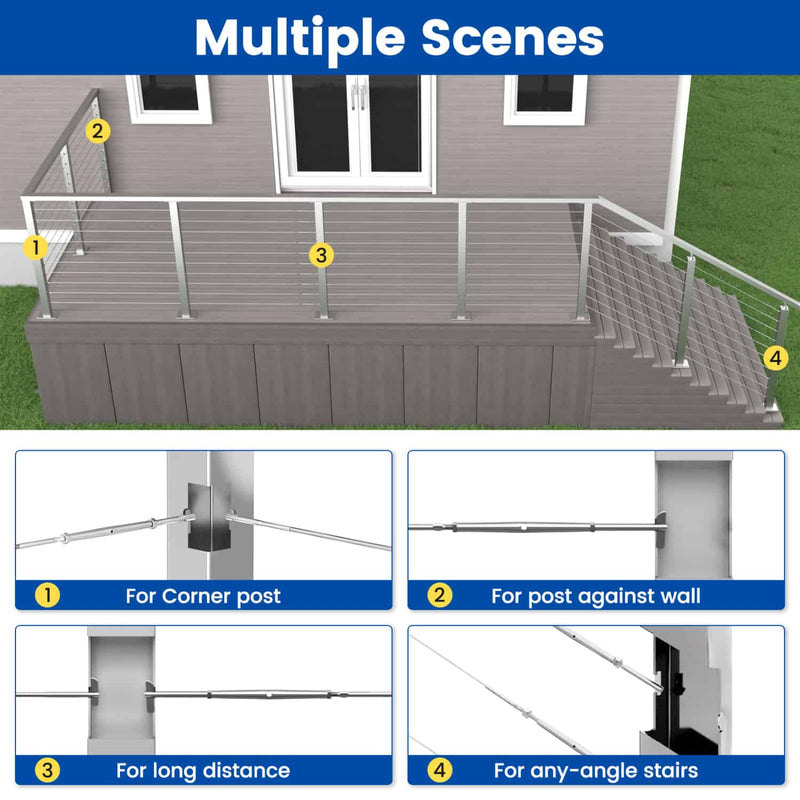 Multiple Scenes

2

1

3

4

1 For Corner post

2 For post against wall

3 For long distance

4 For any-angle stairs