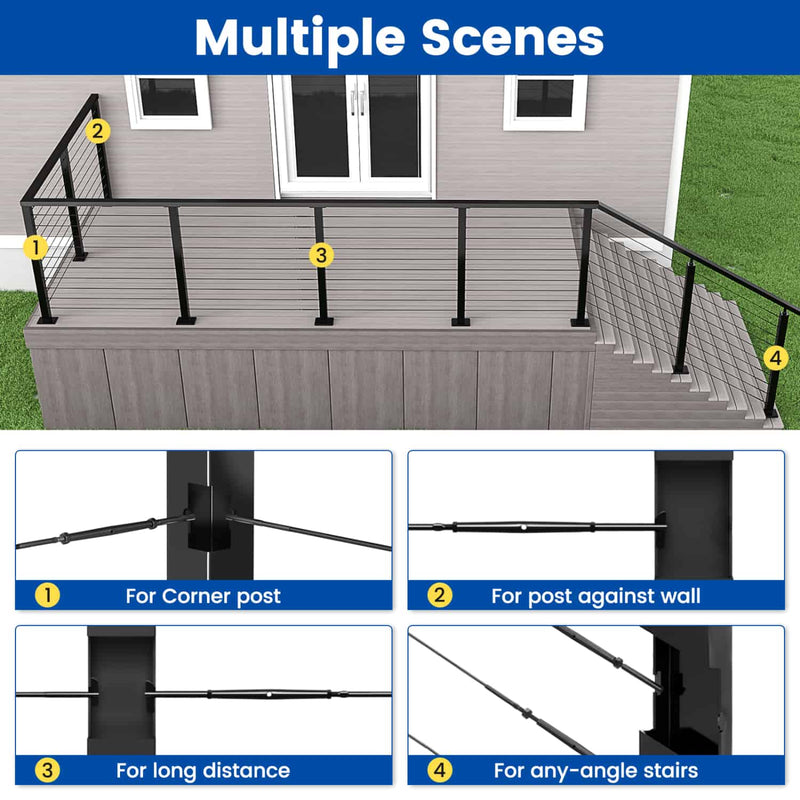 Multiple Scenes

2

1

3

4

1 For Corner post

2 For post against wall

3 For long distance

4 For any-angle stairs