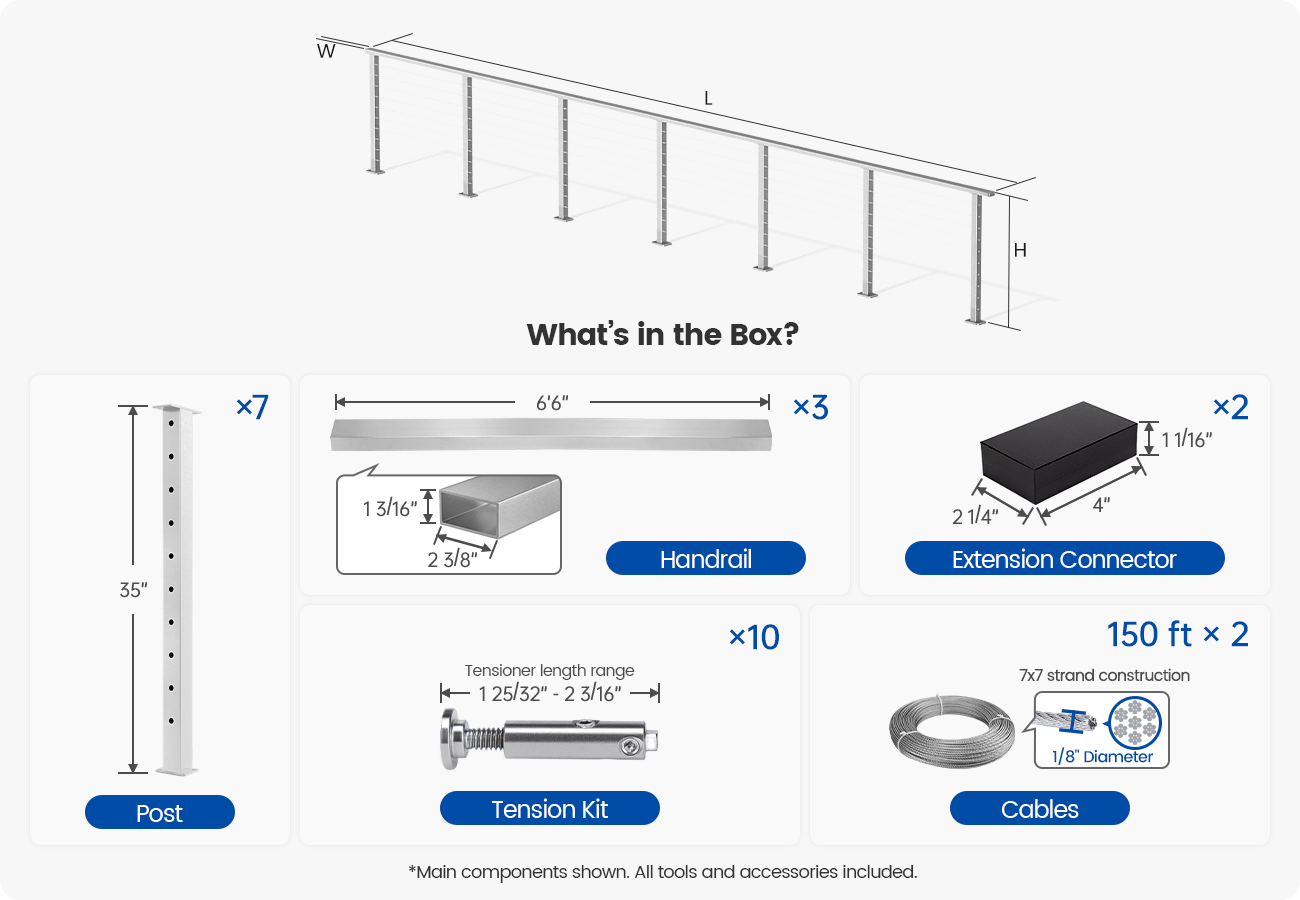 W
L
H

What's in the Box?

×7
35"
Post

6'6"
×3
1 3/16"
2 3/8"
Handrail

×2
1 1/16"
2 1/4"
4"
Extension Connector

×10
Tensioner length range
1 25/32" - 2 3/16"
Tension Kit

150 ft × 2
7x7 strand construction
1/8" Diameter
Cables

*Main components shown. All tools and accessories included.