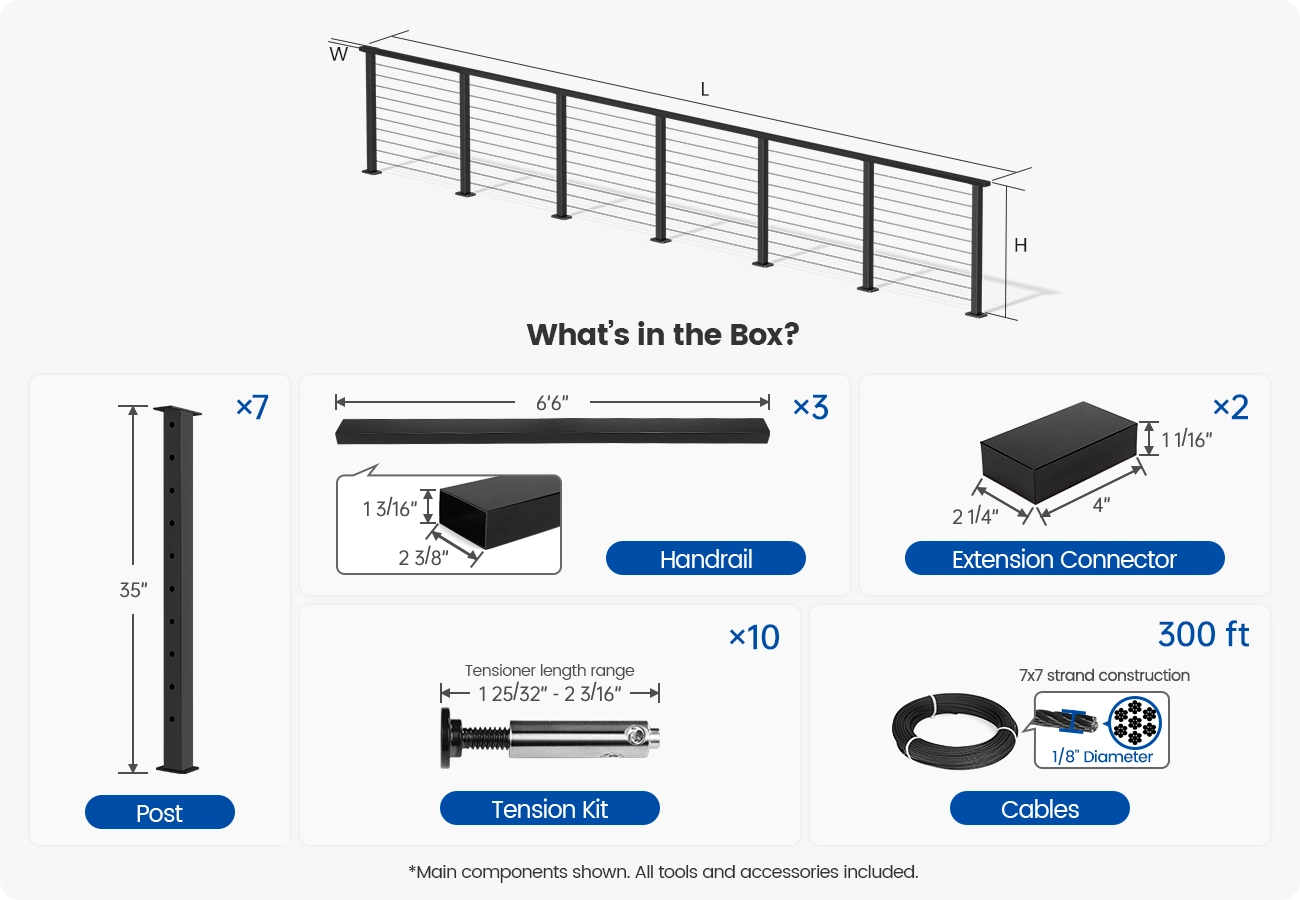 W

L

H

What's in the Box?

×7

35"

Post

6'6"

×3

1 3/16"

2 3/8"

Handrail

×2

1 1/16"

2 1/4"

4"

Extension Connector

×10

Tensioner length range

1 25/32" - 2 3/16"

Tension Kit

300 ft

7x7 strand construction

1/8" Diameter

Cables

*Main components shown. All tools and accessories included.