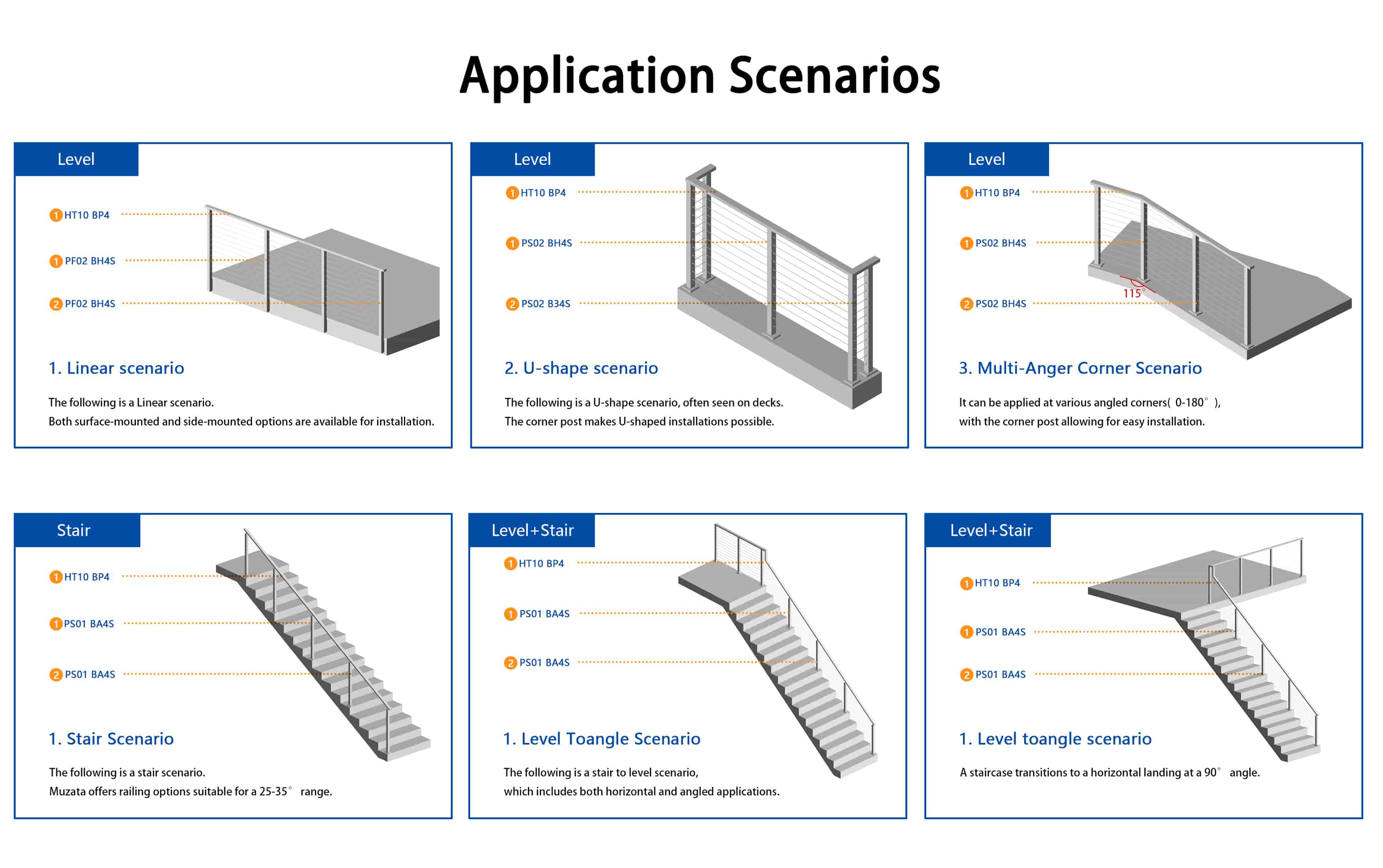 Application Scenarios

Level

1 HT10 BP4

1 PF02 BH4S

2 PF02 BH4S

1. Linear scenario

The following is a Linear scenario.
Both surface-mounted and side-mounted options are available for installation.

Level

1 HT10 BP4

1 PS02 BH4S

2 PS02 B34S

2. U-shape scenario

The following is a U-shape scenario, often seen on decks.
The corner post makes U-shaped installations possible.

Level

1 HT10 BP4

1 PS02 BH4S

2 PS02 BH4S

115°

3. Multi-Anger Corner Scenario

It can be applied at various angled corners( 0-180° ),
with the corner post allowing for easy installation.

Stair

1 HT10 BP4

1 PS01 BA4S

2 PS01 BA4S

1. Stair Scenario

The following is a stair scenario.
Muzata offers railing options suitable for a 25-35° range.

Level+Stair

1 HT10 BP4

1 PS01 BA4S

2 PS01 BA4S

1. Level Toangle Scenario

The following is a stair to level scenario,
which includes both horizontal and angled applications.

Level+Stair

1 HT10 BP4

1 PS01 BA4S

2 PS01 BA4S

1. Level toangle scenario

A staircase transitions to a horizontal landing at a 90° angle.