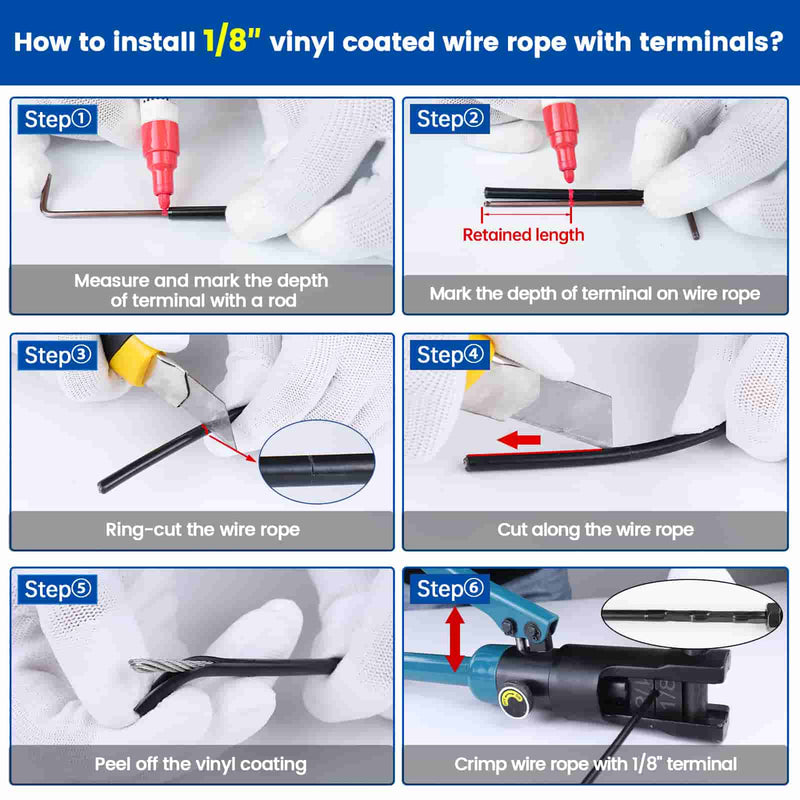 How to install 1/8" vinyl coated wire rope with terminals?

Step①

Measure and mark the depth of terminal with a rod

Step②

Retained length

Mark the depth of terminal on wire rope

Step③

Ring-cut the wire rope

Step④

Cut along the wire rope

Step⑤

Peel off the vinyl coating

Step⑥

1/8

Crimp wire rope with 1/8" terminal