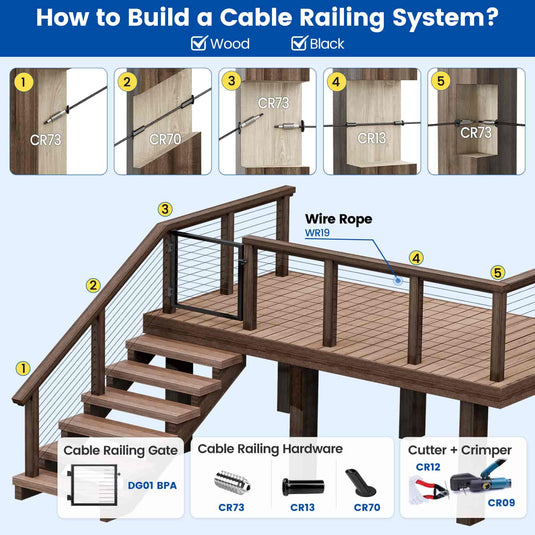 How to Build a Cable Railing System?

Wood Black

1 CR73

2 CR70

3 CR73

4 CR13

5 CR73

3

Wire Rope
WR19

4

5

2

1

Cable Railing Gate
DG01 BPA

Cable Railing Hardware
CR73 CR13 CR70

Cutter + Crimper
CR12
CR09