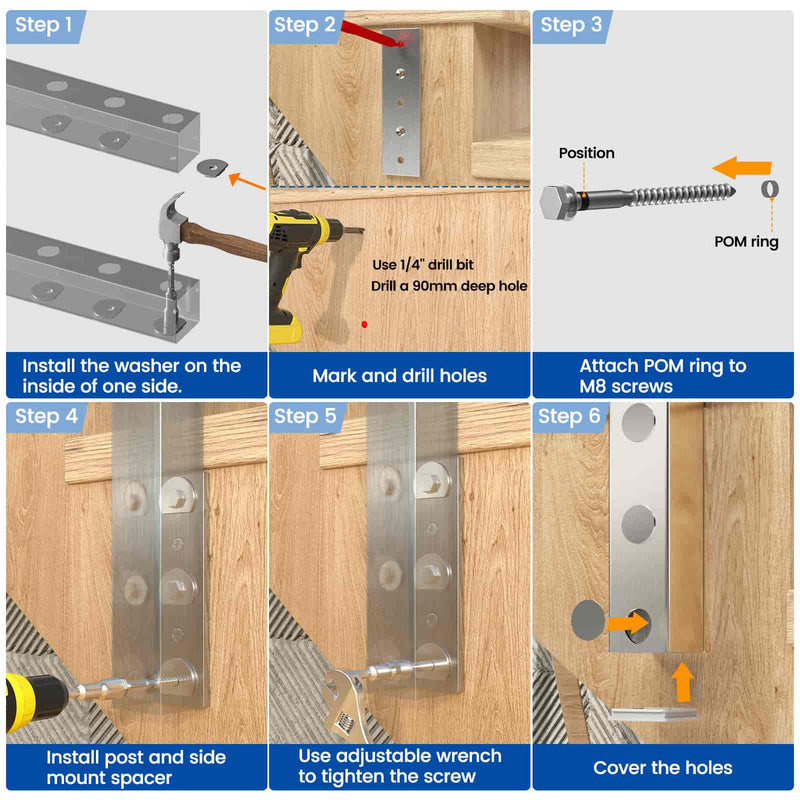 Step 1

Install the washer on the inside of one side.

Step 2

Use 1/4" drill bit
Drill a 90mm deep hole

Mark and drill holes

Step 3

Position

POM ring

Attach POM ring to M8 screws

Step 4

Install post and side mount spacer

Step 5

Use adjustable wrench to tighten the screw

Step 6

Cover the holes