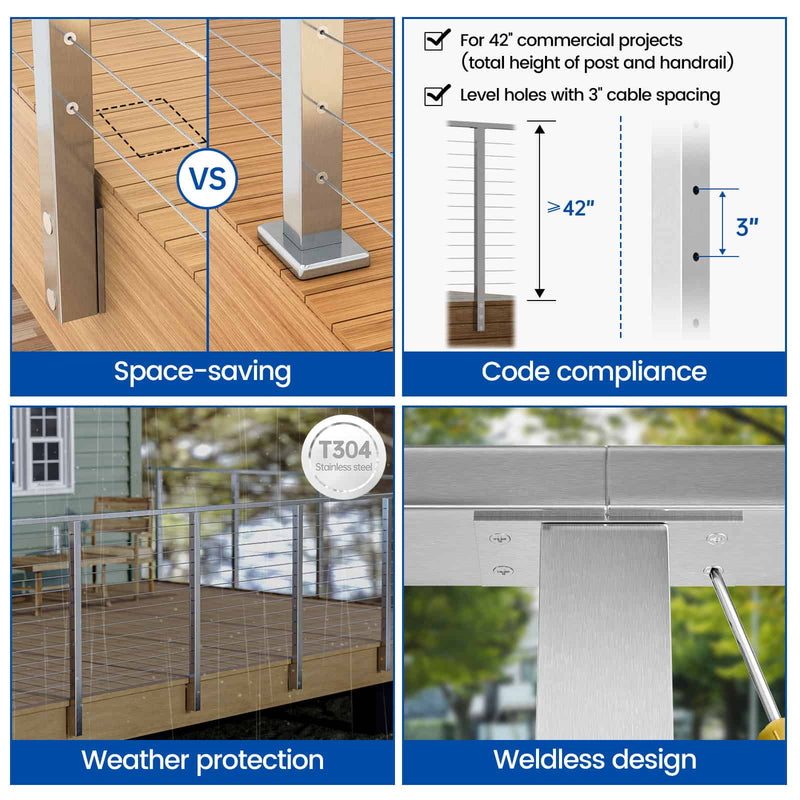 VS

Space-saving

For 42" commercial projects (total height of post and handrail)

Level holes with 3" cable spacing

⩾42"

3"

Code compliance

T304
Stainless steel

Weather protection

Weldless design