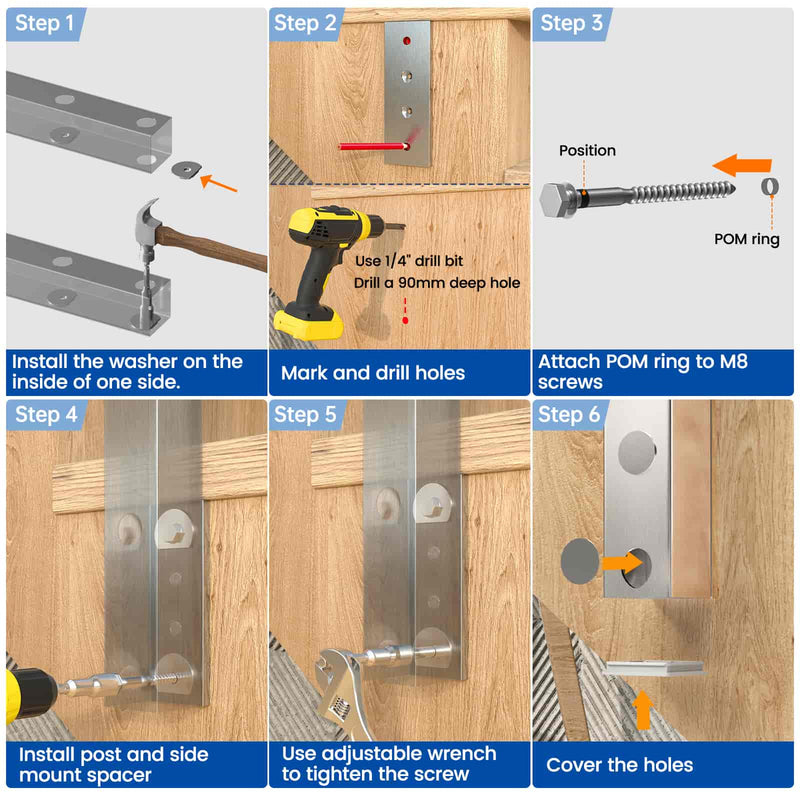 Step 1

Install the washer on the inside of one side.

Step 2

Use 1/4" drill bit
Drill a 90mm deep hole

Mark and drill holes

Step 3

Position

POM ring

Attach POM ring to M8 screws

Step 4

Install post and side mount spacer

Step 5

Use adjustable wrench to tighten the screw

Step 6

Cover the holes