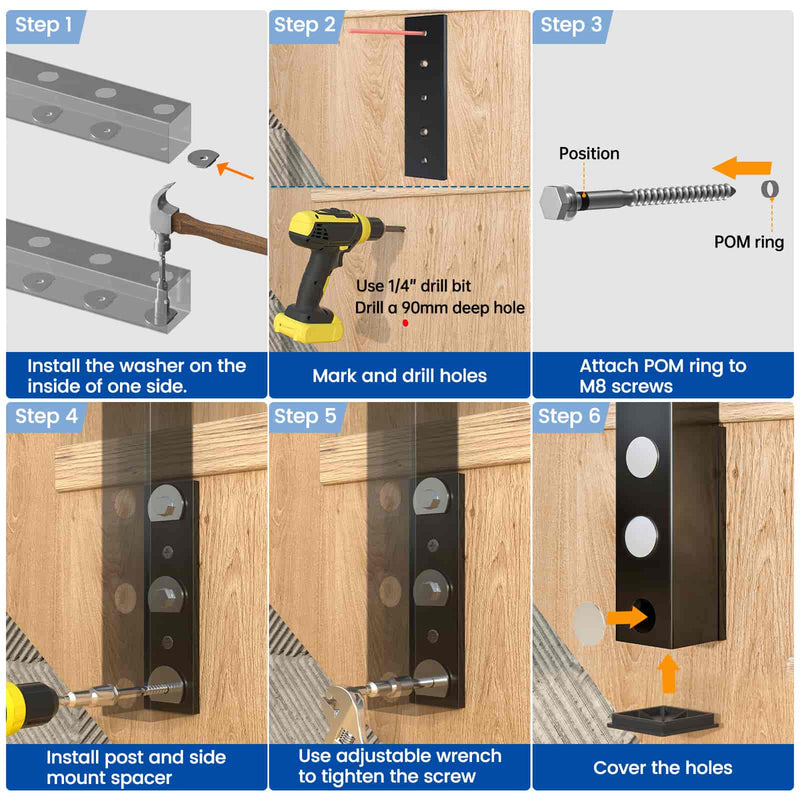 Step 1

Install the washer on the inside of one side.

Step 2

Use 1/4" drill bit
Drill a 90mm deep hole

Mark and drill holes

Step 3

Position

POM ring

Attach POM ring to M8 screws

Step 4

Install post and side mount spacer

Step 5

Use adjustable wrench to tighten the screw

Step 6

Cover the holes