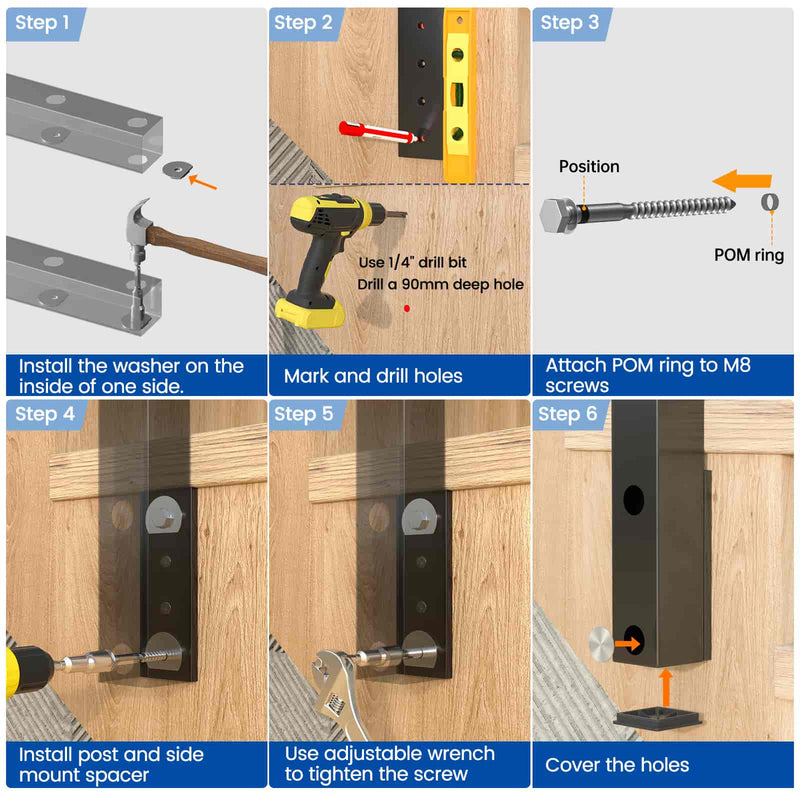 Step 1

Install the washer on the inside of one side.

Step 2

Use 1/4" drill bit
Drill a 90mm deep hole

Mark and drill holes

Step 3

Position

POM ring

Attach POM ring to M8 screws

Step 4

Install post and side mount spacer

Step 5

Use adjustable wrench to tighten the screw

Step 6

Cover the holes