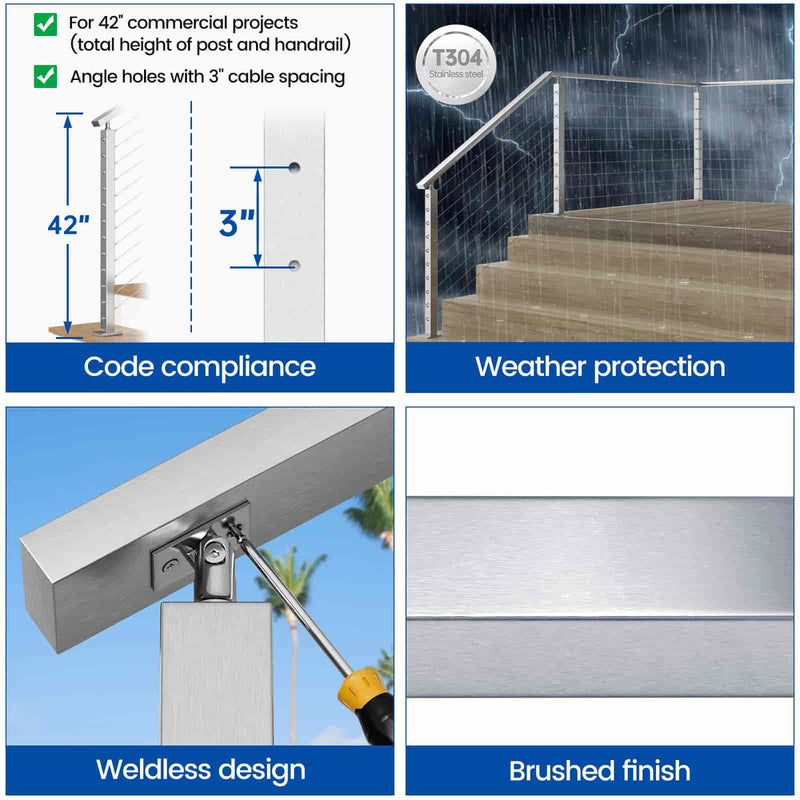 For 42" commercial projects (total height of post and handrail)

Angle holes with 3" cable spacing

42"

3"

Code compliance

T304
Stainless steel

Weather protection

Weldless design

Brushed finish