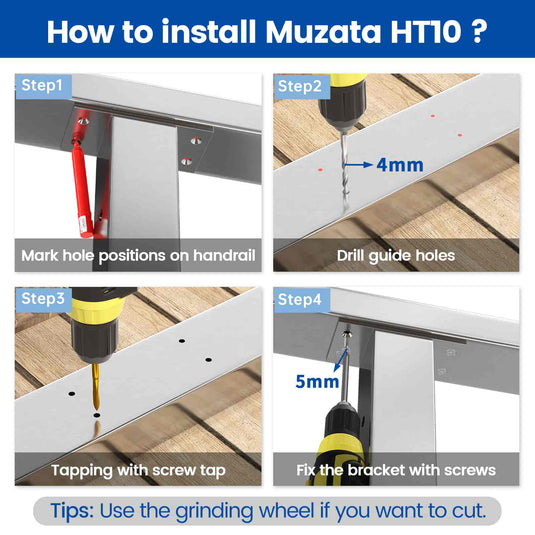 How to install Muzata HT10 ?

Step1

Mark hole positions on handrail

Step2

4mm

Drill guide holes

Step3

Tapping with screw tap

Step4

5mm

Fix the bracket with screws

Tips: Use the grinding wheel if you want to cut.