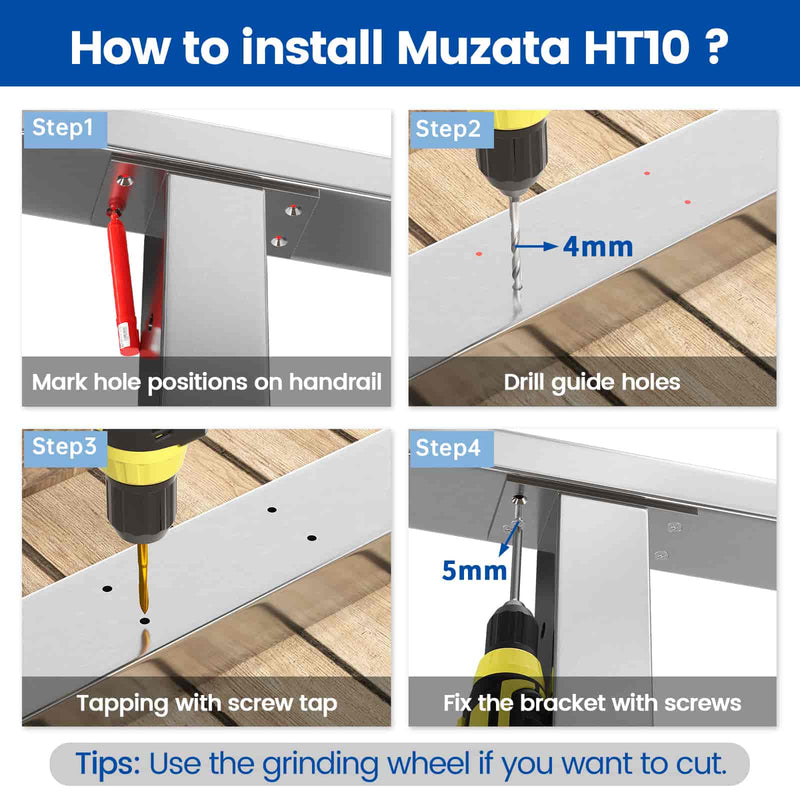 How to install Muzata HT10 ?

Step1

Mark hole positions on handrail

Step2

4mm

Drill guide holes

Step3

Tapping with screw tap

Step4

5mm

Fix the bracket with screws

Tips: Use the grinding wheel if you want to cut.