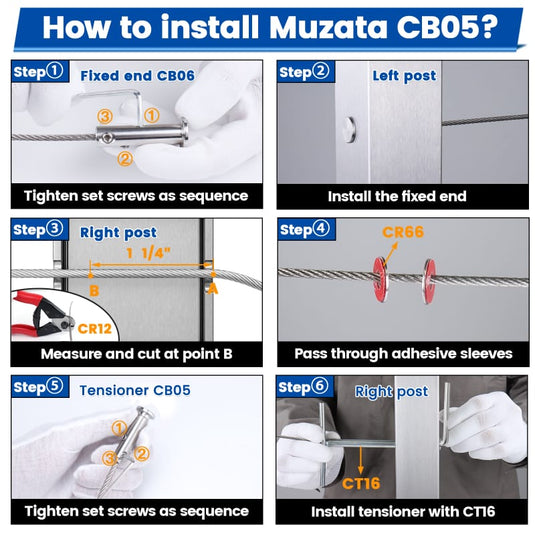 How to install Muzata CB05?

Step① Fixed end CB06

③ ①

②

Tighten set screws as sequence

Step② Left post

Install the fixed end

Step③ Right post

1 1/4"

B A

CR12

Measure and cut at point B

Step④ CR66

Pass through adhesive sleeves

Step⑤ Tensioner CB05

①

③ ②

Tighten set screws as sequence

Step⑥ Right post

CT16

Install tensioner with CT16