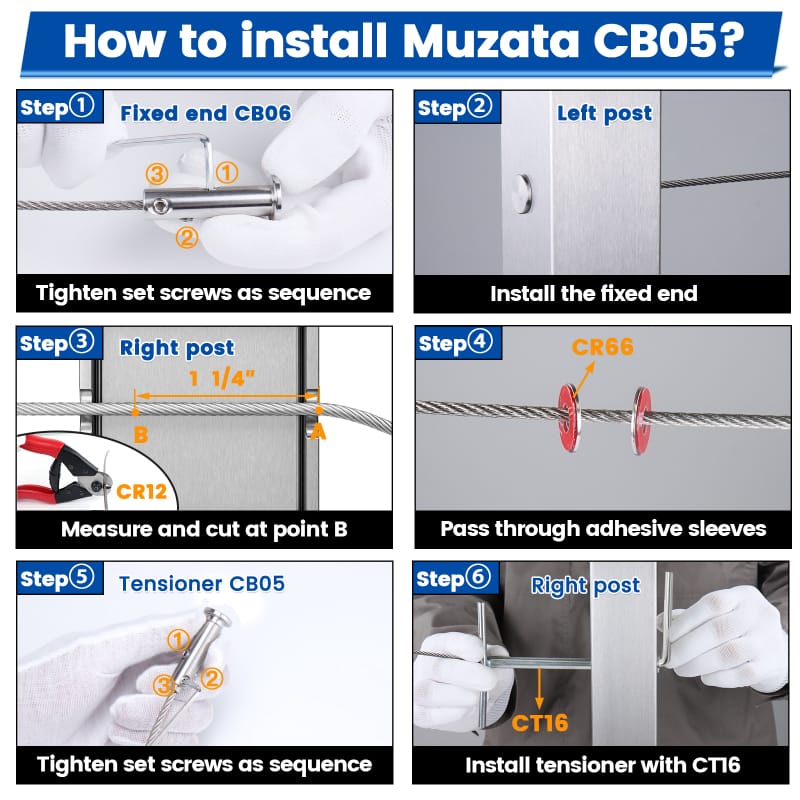 How to install Muzata CB05?

Step①
Fixed end CB06
③ ①
②
Tighten set screws as sequence

Step②
Left post
Install the fixed end

Step③
Right post
1 1/4"
B
A
CR12
Measure and cut at point B

Step④
CR66
Pass through adhesive sleeves

Step⑤
Tensioner CB05
①
③ ②
Tighten set screws as sequence

Step⑥
Right post
CT16
Install tensioner with CT16