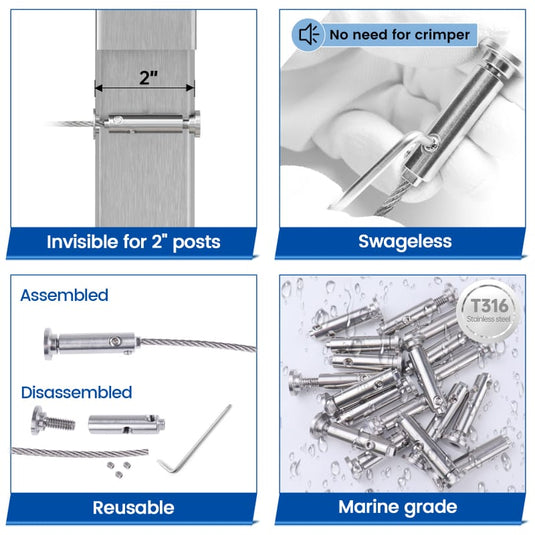 2"

Invisible for 2" posts

No need for crimper

Swageless

Assembled

Disassembled

Reusable

T316
Stainless steel

Marine grade