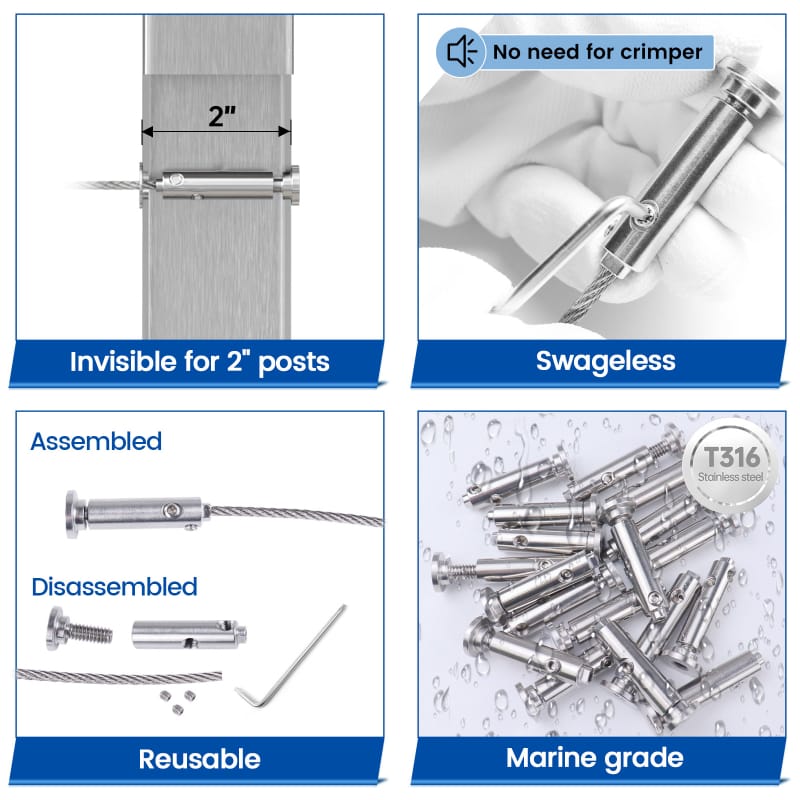 2"

Invisible for 2" posts

No need for crimper

Swageless

Assembled

Disassembled

Reusable

T316
Stainless steel

Marine grade