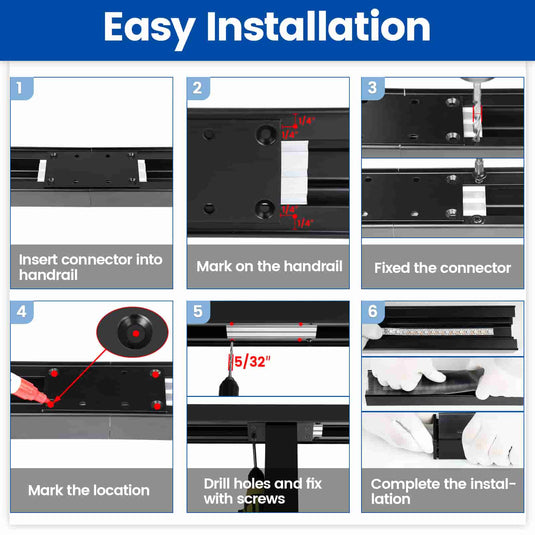 Easy Installation

1

Insert connector into handrail

2

1/4"
1/4"
1/4"
1/4"

Mark on the handrail

3

Fixed the connector

4

Mark the location

5

5/32"

Drill holes and fix with screws

6

Complete the installation